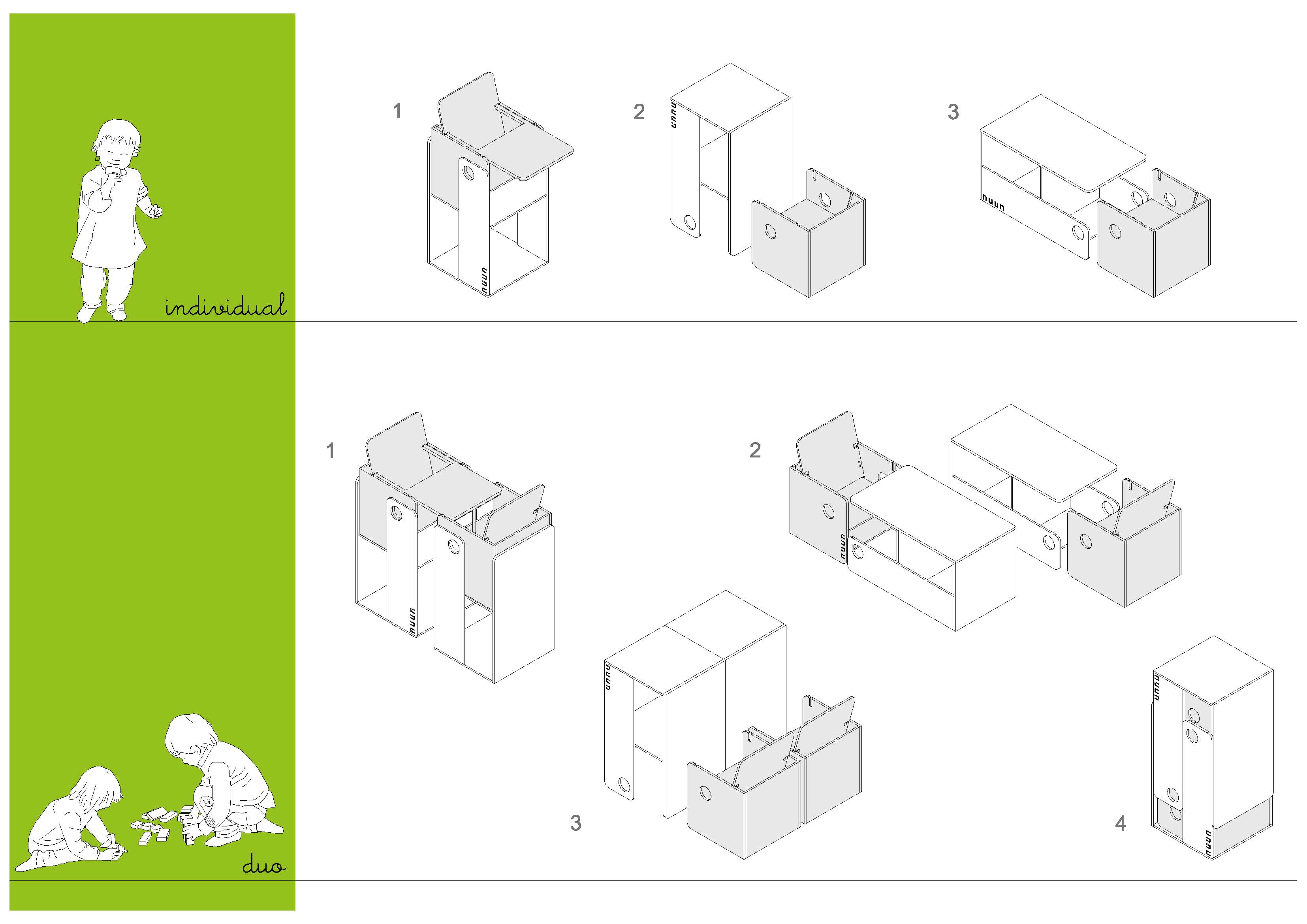 individual

1

nuun

2

nuun

3

nuun

duo

1

nuun

2

nuun

3

nuun

4

nuun

nuun